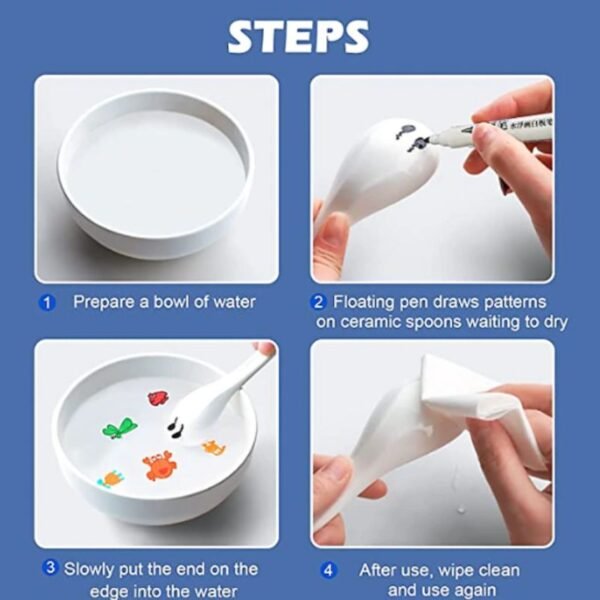 STEPS

1 Prepare a bowl of water

2 Floating pen draws patterns on ceramic spoons waiting to dry

3 Slowly put the end on the edge into the water

4 After use, wipe clean and use again