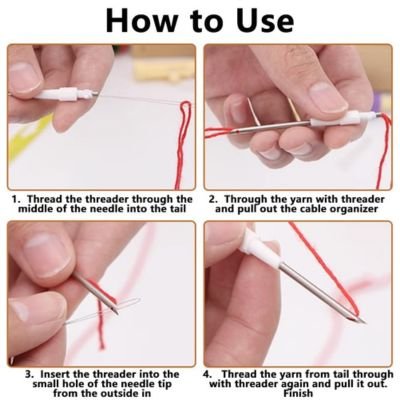 How to Use

1. Thread the threader through the middle of the needle into the tail

2. Through the yarn with threader and pull out the cable organizer

3. Insert the threader into the small hole of the needle tip from the outside in

4. Thread the yarn from tail through with threader again and pull it out. Finish